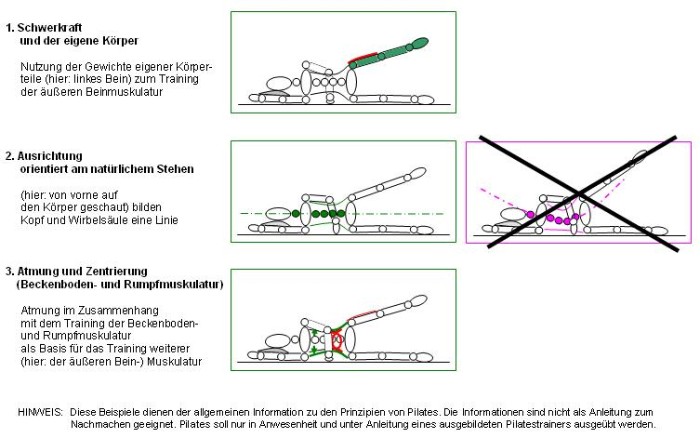 1. Schwerkraft
und der eigene Körper

Nutzung der Gewichte eigener Körperteile (hier: linkes Bein) zum Training der äußeren Beinmuskulatur

2. Ausrichtung
orientiert am natürlichem Stehen

(hier: von vorne auf den Körper geschaut) bilden Kopf und Wirbelsäule eine Linie

3. Atmung und Zentrierung
(Beckenboden- und Rumpfmuskulatur)

Atmung im Zusammenhang mit dem Training der Beckenboden- und Rumpfmuskulatur als Basis für das Training weiterer (hier: der äußeren Bein-) Muskulatur

HINWEIS: Diese Beispiele dienen der allgemeinen Information zu den Prinzipien von Pilates. Die Informationen sind nicht als Anleitung zum Nachmachen geeignet. Pilates soll nur in Anwesenheit und unter Anleitung eines ausgebildeten Pilatestrainers ausgeübt werden.