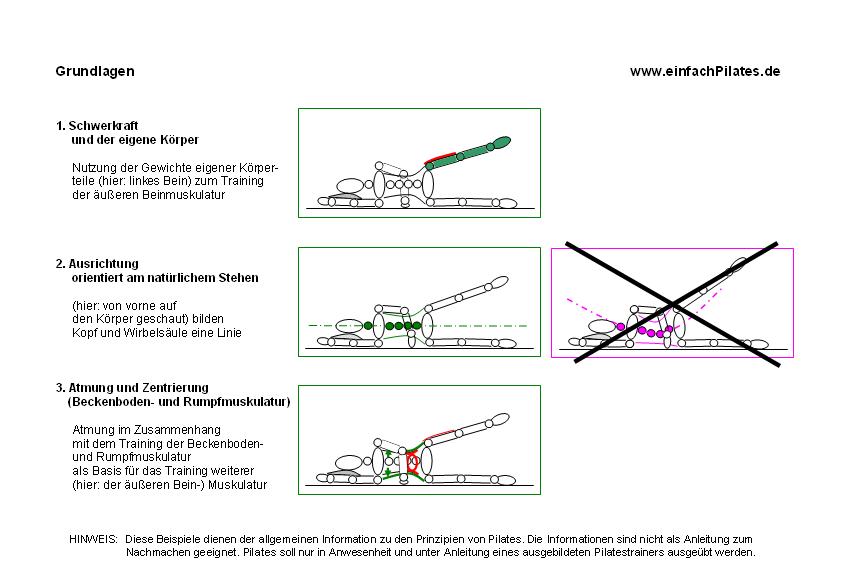 Grundlagen

www.einfachPilates.de

1. Schwerkraft
und der eigene Körper

Nutzung der Gewichte eigener Körperteile (hier: linkes Bein) zum Training der äußeren Beinmuskulatur

2. Ausrichtung
orientiert am natürlichem Stehen

(hier: von vorne auf den Körper geschaut) bilden Kopf und Wirbelsäule eine Linie

3. Atmung und Zentrierung
(Beckenboden- und Rumpfmuskulatur)

Atmung im Zusammenhang mit dem Training der Beckenboden- und Rumpfmuskulatur als Basis für das Training weiterer (hier: der äußeren Bein-) Muskulatur

HINWEIS: Diese Beispiele dienen der allgemeinen Information zu den Prinzipien von Pilates. Die Informationen sind nicht als Anleitung zum Nachmachen geeignet. Pilates soll nur in Anwesenheit und unter Anleitung eines ausgebildeten Pilatestrainers ausgeübt werden.